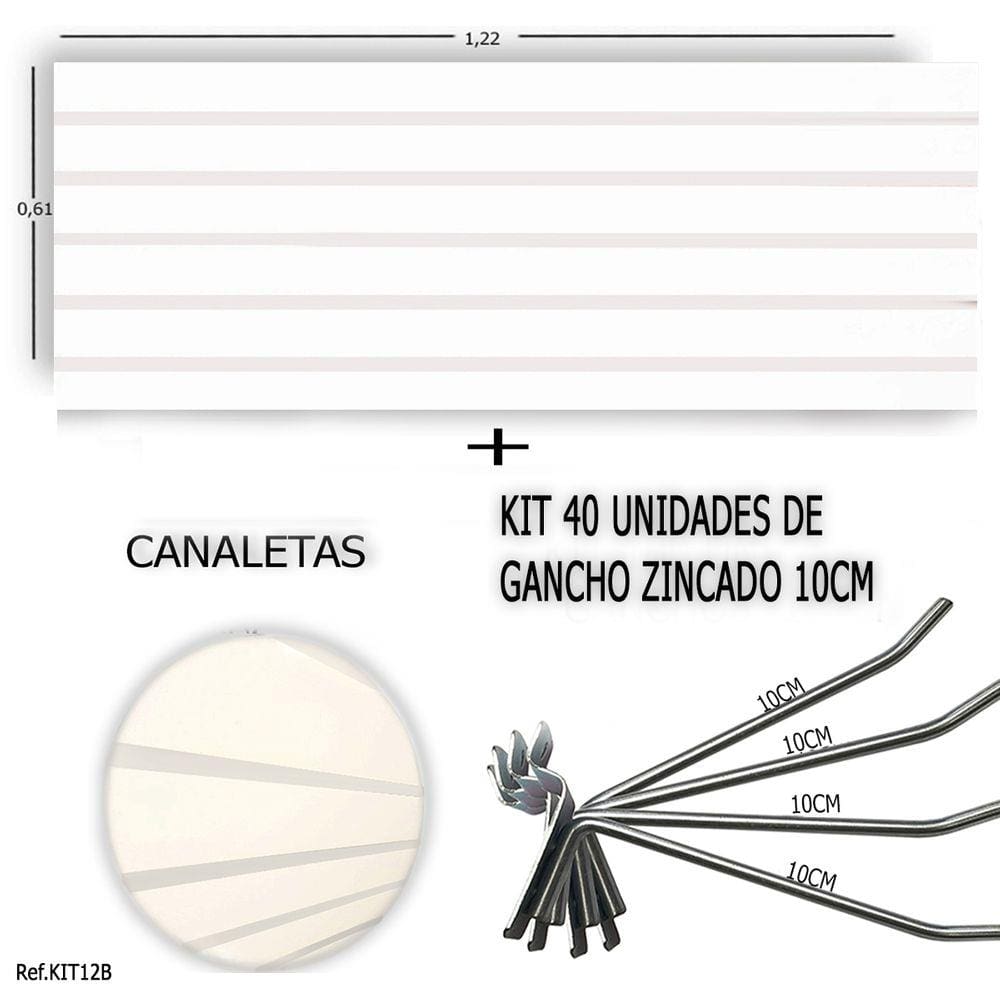 1,22

0,61

+

CANALETAS

KIT 40 UNIDADES DE GANCHO ZINCADO 10CM

10CM
10CM
10CM
10CM

Ref.KIT12B