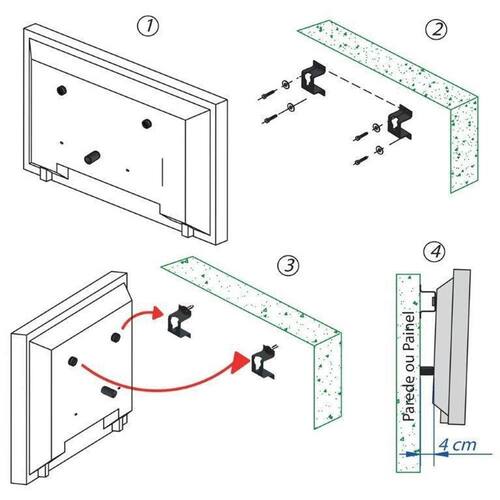 1

2

3

4

Parede ou Painel

4 cm