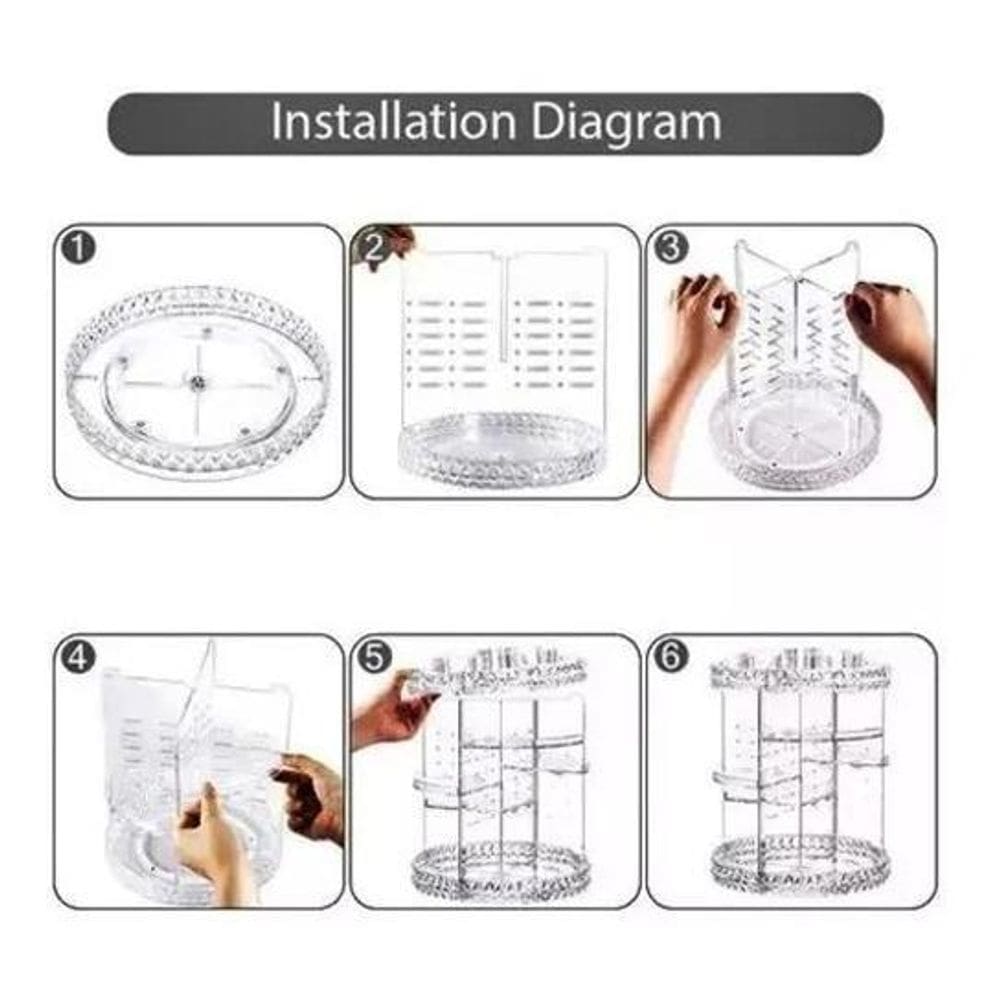 Installation Diagram

1

2

3

4

5

6