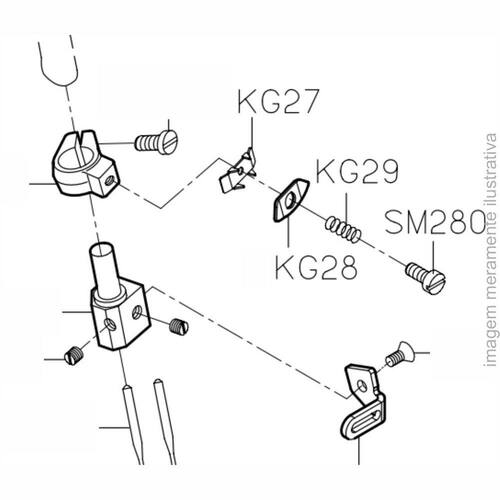 KG27
KG29
SM280
KG28
imagem meramente ilustrativa