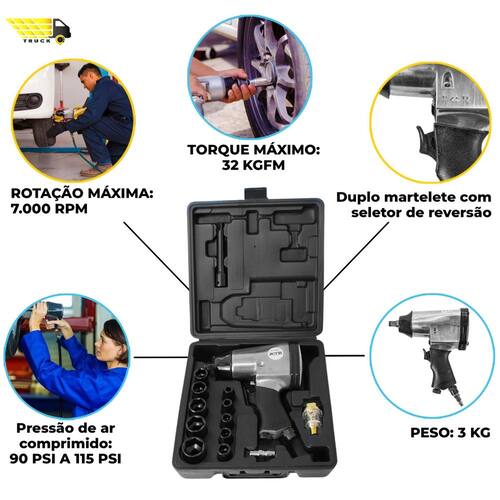 TRUCK

TORQUE MÁXIMO: 32 KGFM

ROTAÇÃO MÁXIMA: 7.000 RPM

Duplo martelete com seletor de reversão

Pressão de ar comprimido: 90 PSI A 115 PSI

PESO: 3 KG