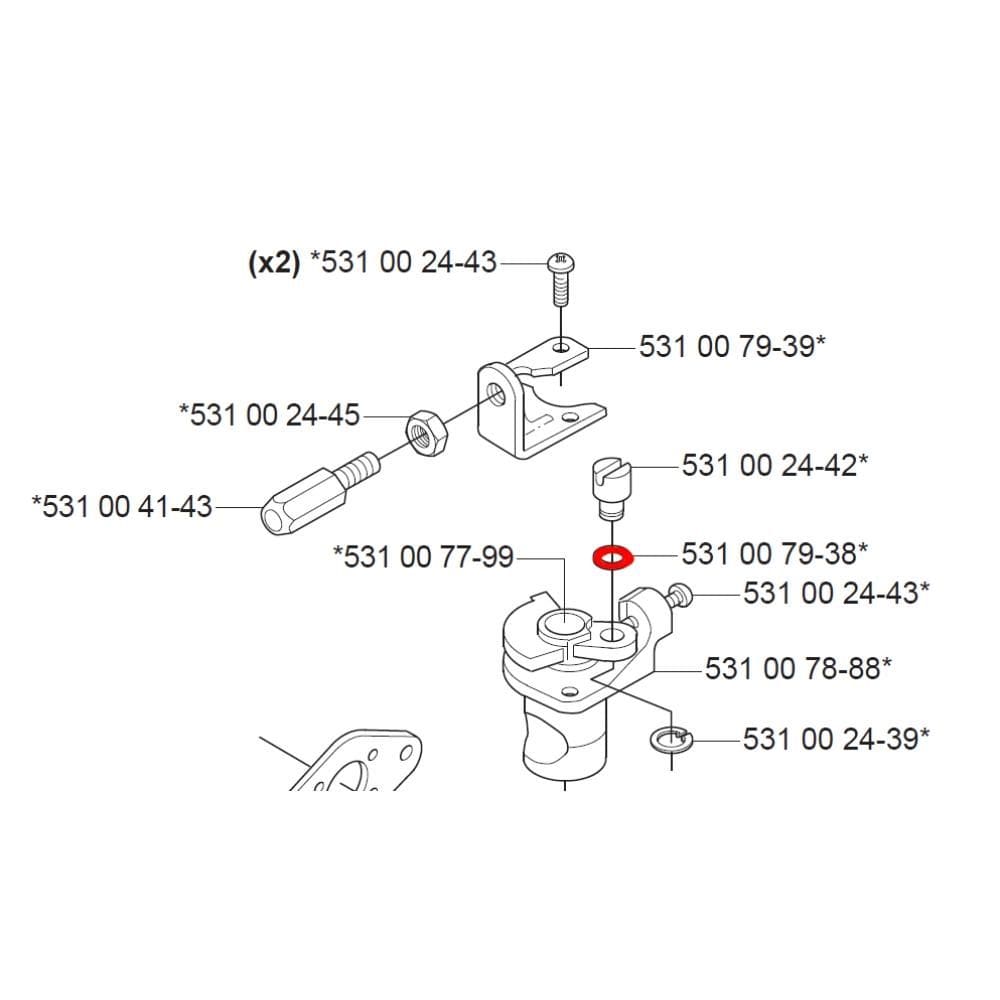 (x2) *531 00 24-43

531 00 79-39*

*531 00 24-45

531 00 24-42*

*531 00 41-43

*531 00 77-99

531 00 79-38*

531 00 24-43*

531 00 78-88*

531 00 24-39*