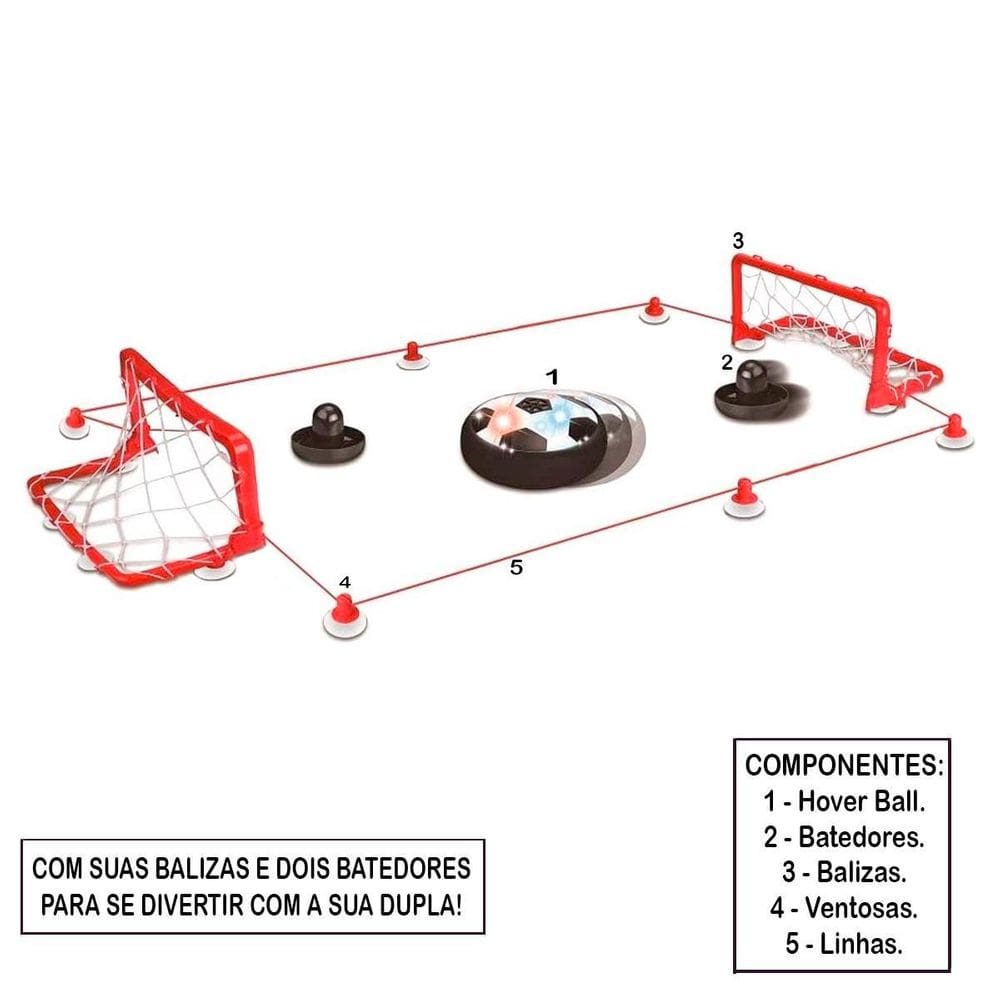 3

1

2

4

5

COM SUAS BALIZAS E DOIS BATEDORES PARA SE DIVERTIR COM A SUA DUPLA!

COMPONENTES:
1 - Hover Ball.
2 - Batedores.
3 - Balizas.
4 - Ventosas.
5 - Linhas.