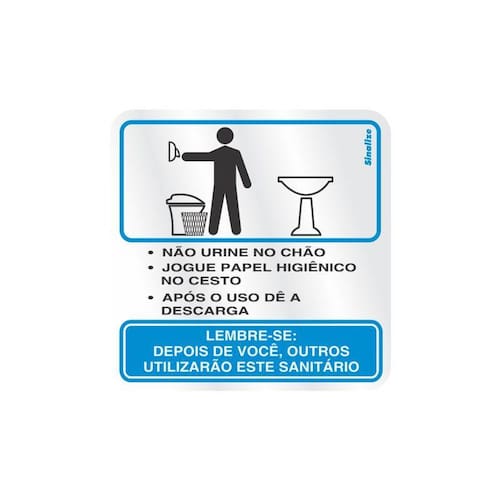 Sinalize

• NÃO URINE NO CHÃO
• JOGUE PAPEL HIGIÊNICO NO CESTO
• APÓS O USO DÊ A DESCARGA

LEMBRE-SE:
DEPOIS DE VOCÊ, OUTROS UTILIZARÃO ESTE SANITÁRIO