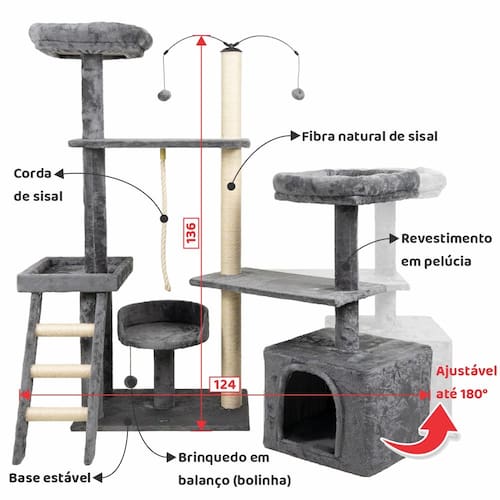 Fibra natural de sisal

Corda de sisal

136

Revestimento em pelúcia

124

Ajustável até 180°

Brinquedo em balanço (bolinha)

Base estável