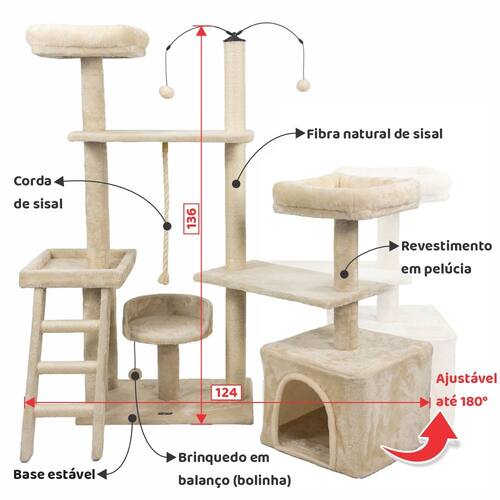 Fibra natural de sisal

Corda de sisal

136

Revestimento em pelúcia

124

Ajustável até 180°

Brinquedo em balanço (bolinha)

Base estável